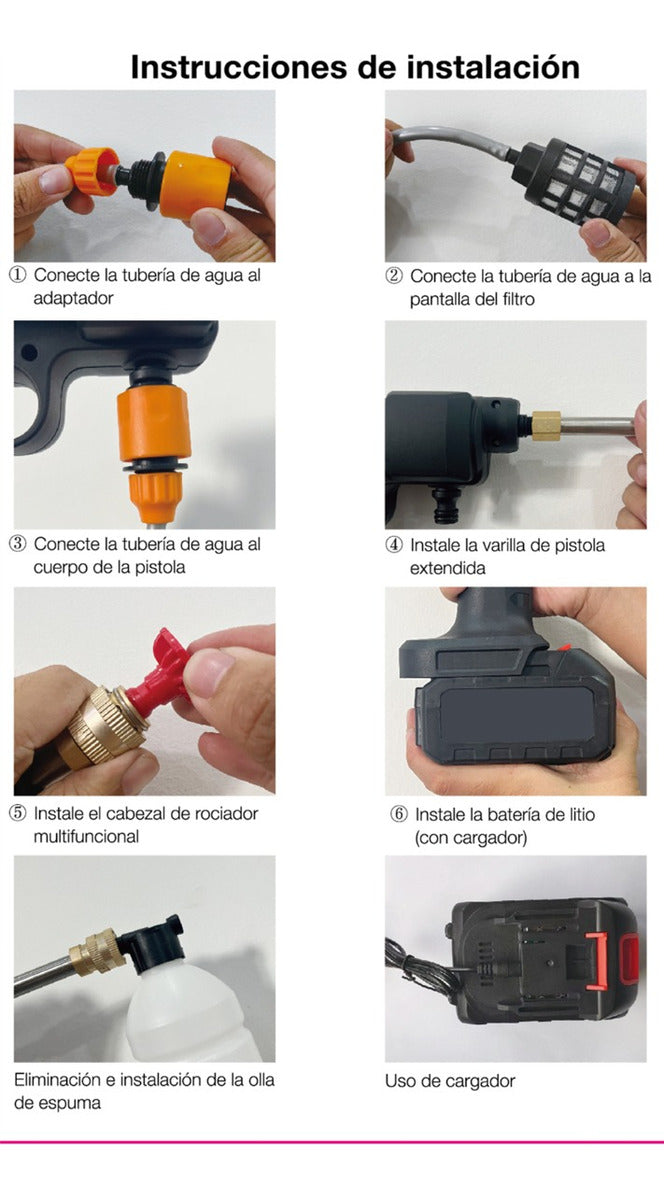 Instrucciones de instalación

① Conecte la tubería de agua al adaptador

② Conecte la tubería de agua a la pantalla del filtro

③ Conecte la tubería de agua al cuerpo de la pistola

④ Instale la varilla de pistola extendida

⑤ Instale el cabezal de rociador multifuncional

⑥ Instale la batería de litio (con cargador)

Eliminación e instalación de la olla de espuma

Uso de cargador